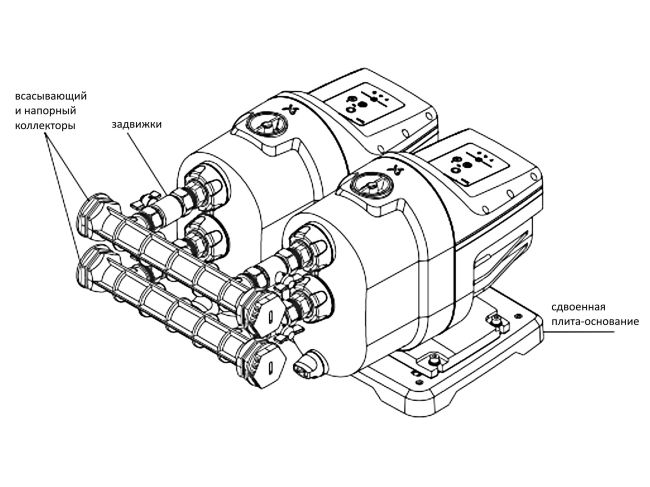 всасывающий
и напорный
коллекторы

задвижки

сдвоенная
плита-основание