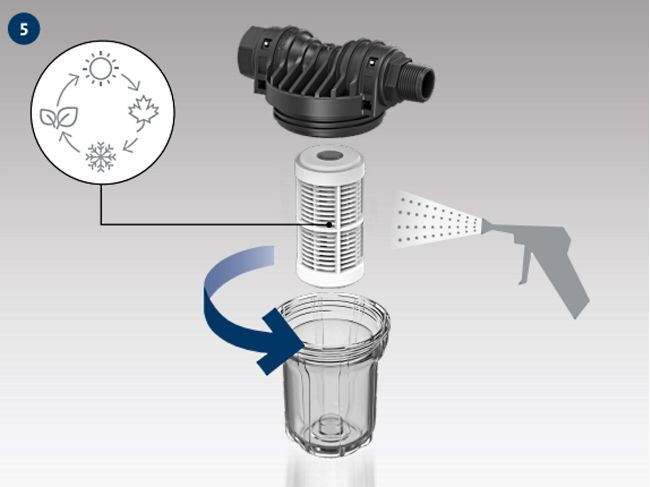 5