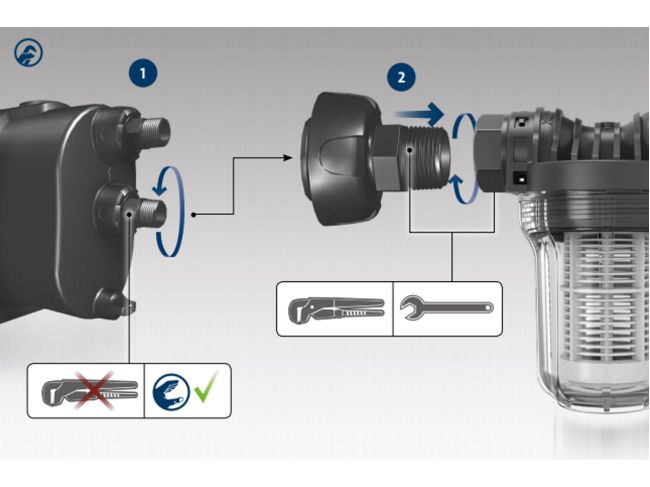 1

2