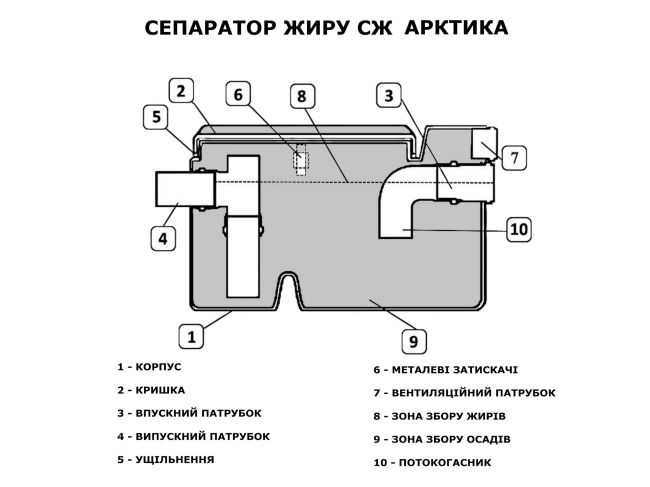 СЕПАРАТОР ЖИРУ СЖ АРКТИКА

2

6

8

3

5

7

4

10

1

9

1 - КОРПУС

2 - КРИШКА

3 - ВПУСКНИЙ ПАТРУБОК

4 - ВИПУСКНИЙ ПАТРУБОК

5 - УЩІЛЬНЕННЯ

6 - МЕТАЛЕВІ ЗАТИСКАЧІ

7 - ВЕНТИЛЯЦІЙНИЙ ПАТРУБОК

8 - ЗОНА ЗБОРУ ЖИРІВ

9 - ЗОНА ЗБОРУ ОСАДІВ

10 - ПОТОКОГАСНИК