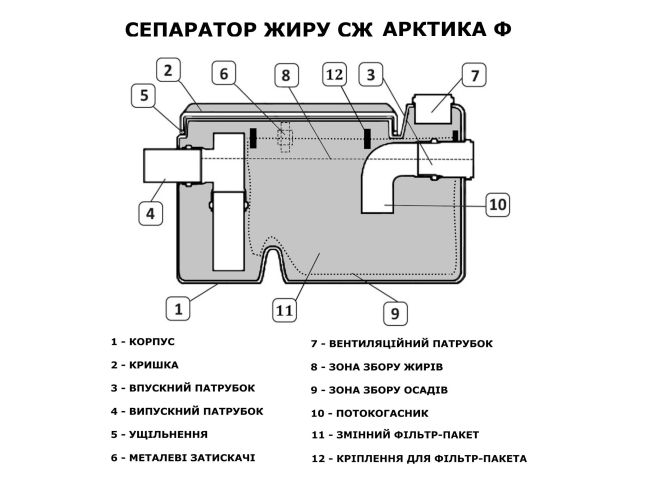 СЕПАРАТОР ЖИРУ СЖ АРКТИКА Ф

2
6
8
12
3
7
5
4
10
1
11
9

1 - КОРПУС
2 - КРИШКА
3 - ВПУСКНИЙ ПАТРУБОК
4 - ВИПУСКНИЙ ПАТРУБОК
5 - УЩІЛЬНЕННЯ
6 - МЕТАЛЕВІ ЗАТИСКАЧІ

7 - ВЕНТИЛЯЦІЙНИЙ ПАТРУБОК
8 - ЗОНА ЗБОРУ ЖИРІВ
9 - ЗОНА ЗБОРУ ОСАДІВ
10 - ПОТОКОГАСНИК
11 - ЗМІННИЙ ФІЛЬТР-ПАКЕТ
12 - КРІПЛЕННЯ ДЛЯ ФІЛЬТР-ПАКЕТА