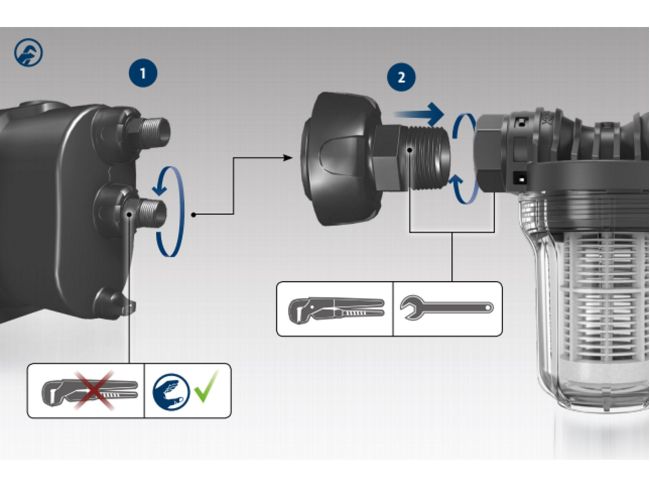 1

2